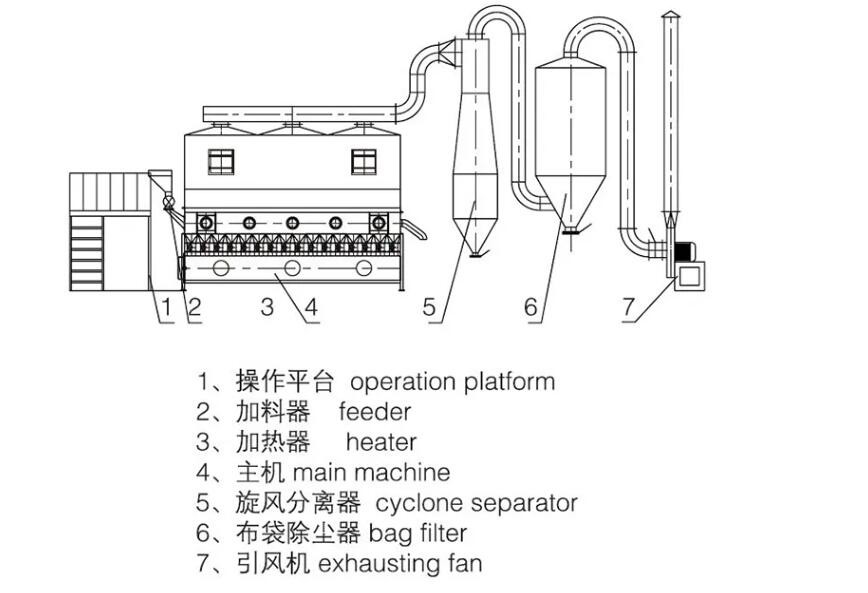 1 2 3 4 5 6 7

1、操作平台 operation platform
2、加料器 feeder
3、加热器 heater
4、主机 main machine
5、旋风分离器 cyclone separator
6、布袋除尘器 bag filter
7、引风机 exhausting fan